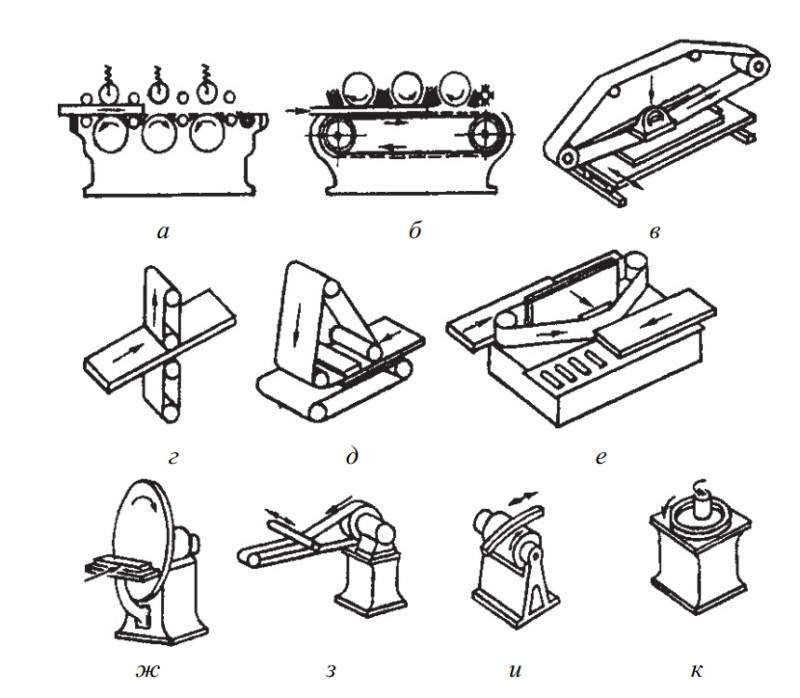 а б в

г д е

ж з и к