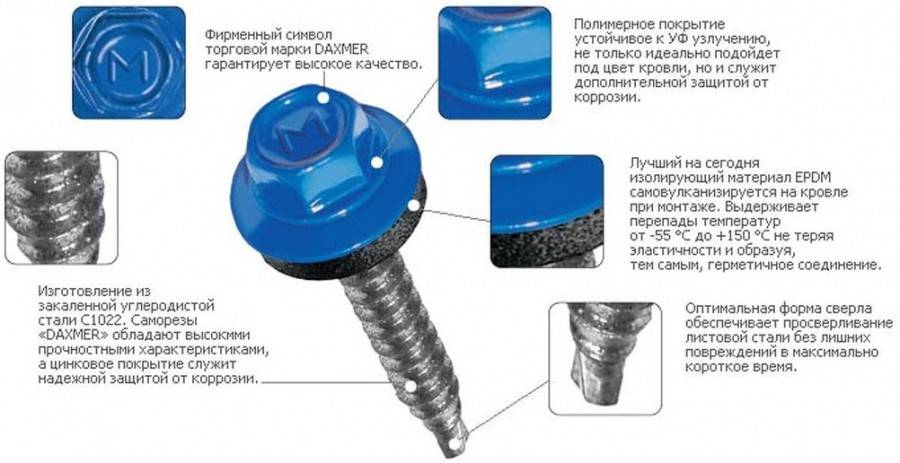 Фирменный символ торговой марки DAXMER гарантирует высокое качество.

Полимерное покрытие устойчивое к УФ узлучению, не только идеально подойдет под цвет кровли, но и служит дополнительной защитой от коррозии.

Лучший на сегодня изолирующий материал EPDM самовулканизируется на кровле при монтаже. Выдерживает перепады температур от -55 °С до +150 °С не теряя эластичности и образуя, тем самым, герметичное соединение.

Изготовление из закаленной углеродистой стали С1022. Саморезы «DAXMER» обладают высокмми прочностными характеристиками, а цинковое покрытие служит надежной защитой от коррозии.

Оптимальная форма сверла обеспечивает просверливание листовой стали без лишних повреждений в максимально короткое время.