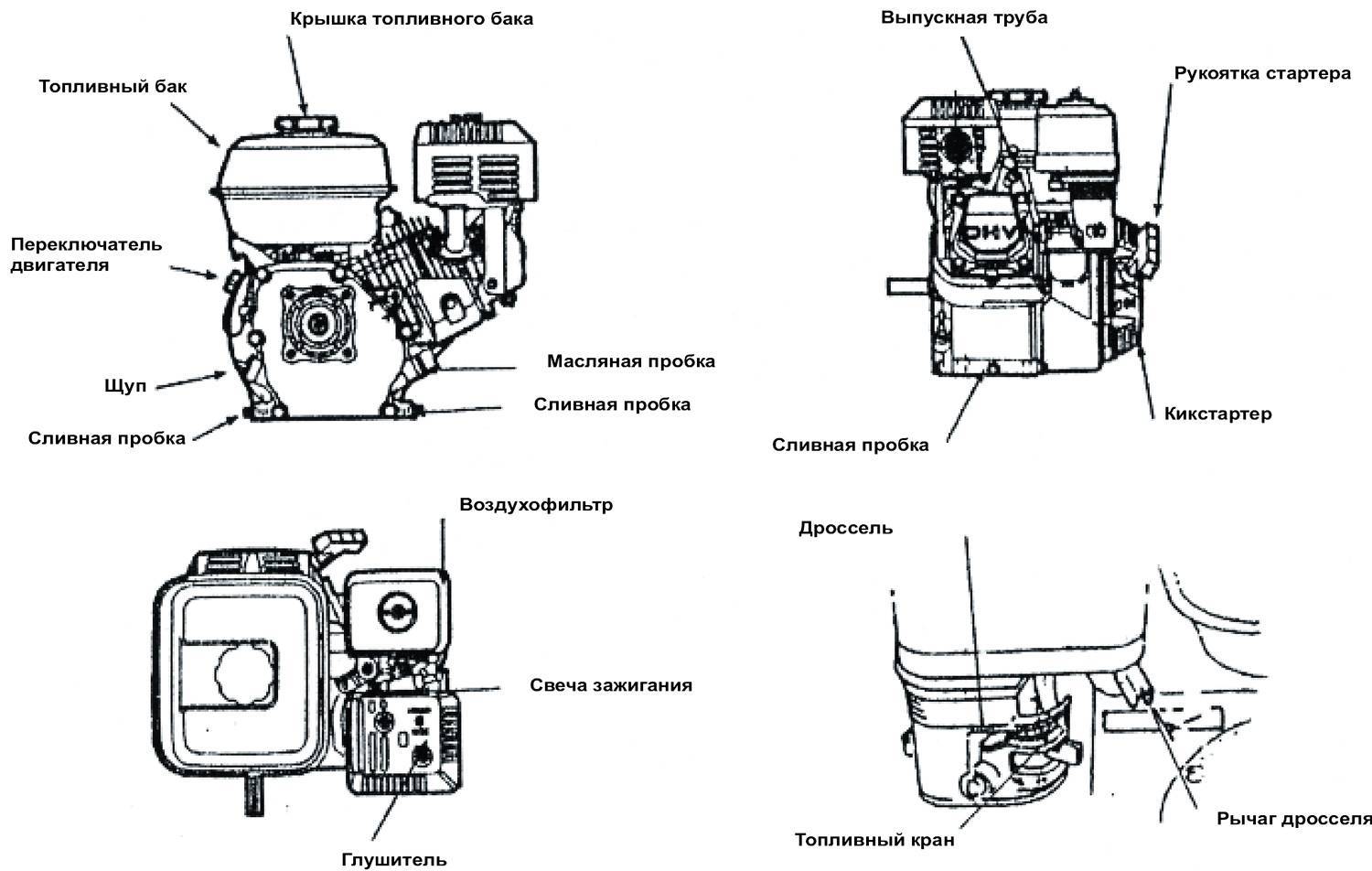 Крышка топливного бака

Топливный бак

Переключатель двигателя

Щуп

Сливная пробка

Масляная пробка

Сливная пробка

Выпускная труба

Рукоятка стартера

OHV

Кикстартер

Сливная пробка

Воздухофильтр

Свеча зажигания

Глушитель

Дроссель

Топливный кран

Рычаг дросселя