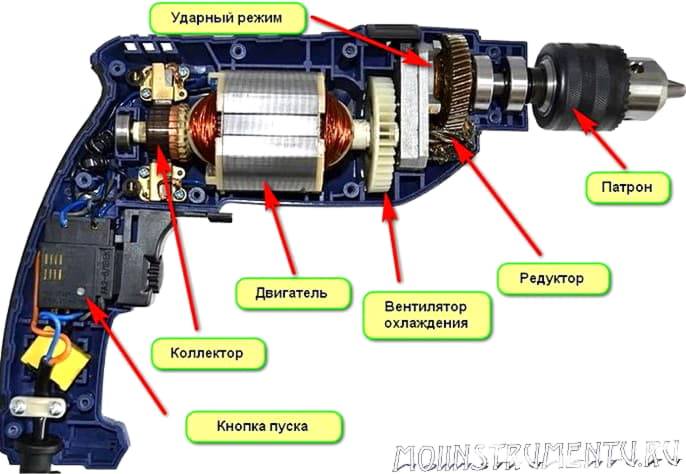 Ударный режим

Патрон

Редуктор

Двигатель

Вентилятор охлаждения

Коллектор

Кнопка пуска

MOIINSTRUMENTY.RU