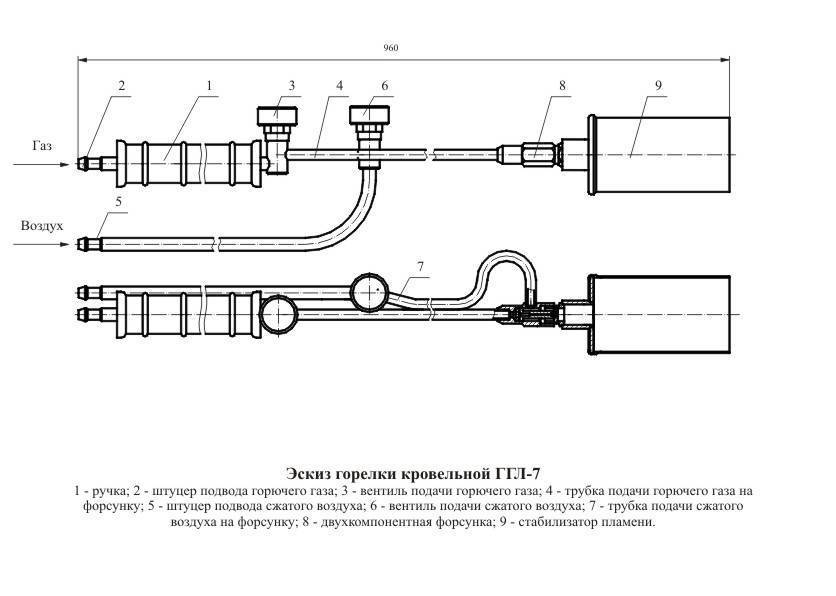 960

2
1
3
4
6
8
9
Газ
5
Воздух
7

Эскиз горелки кровельной ГГЛ-7
1 - ручка; 2 - штуцер подвода горючего газа; 3 - вентиль подачи горючего газа; 4 - трубка подачи горючего газа на форсунку; 5 - штуцер подвода сжатого воздуха; 6 - вентиль подачи сжатого воздуха; 7 - трубка подачи сжатого воздуха на форсунку; 8 - двухкомпонентная форсунка; 9 - стабилизатор пламени.