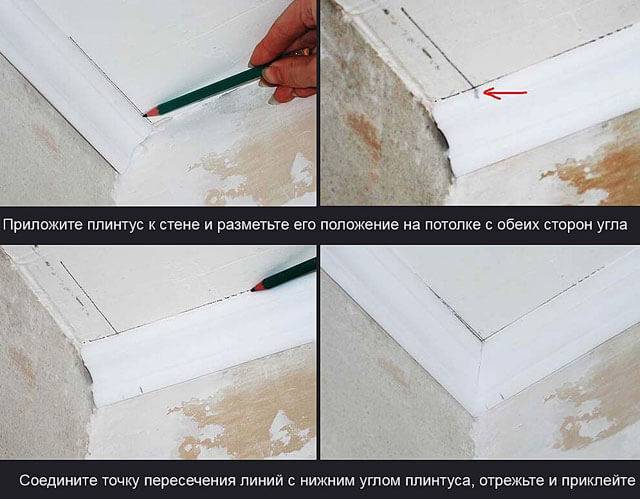 Приложите плинтус к стене и разметьте его положение на потолке с обеих сторон угла

Соедините точку пересечения линий с нижним углом плинтуса, отрежьте и приклейте