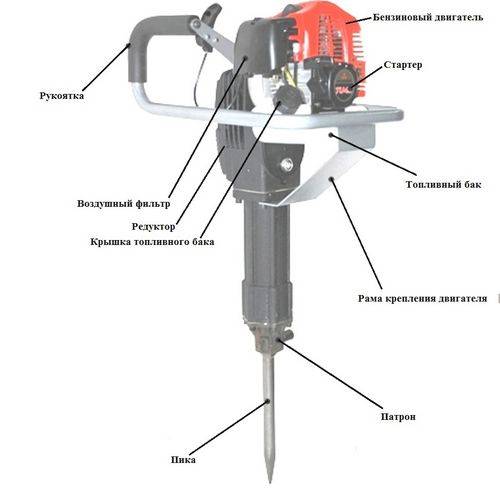 Бензиновый двигатель
Стартер
Рукоятка
Топливный бак
Воздушный фильтр
Редуктор
Крышка топливного бака
Рама крепления двигателя
Патрон
Пика