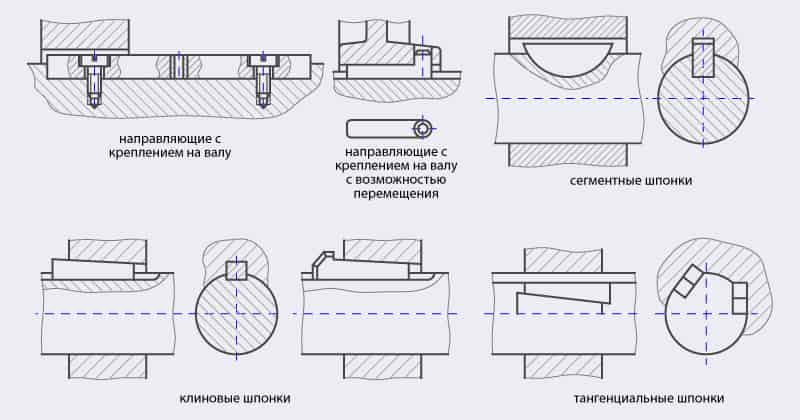 направляющие с креплением на валу

направляющие с креплением на валу с возможностью перемещения

сегментные шпонки

клиновые шпонки

тангенциальные шпонки