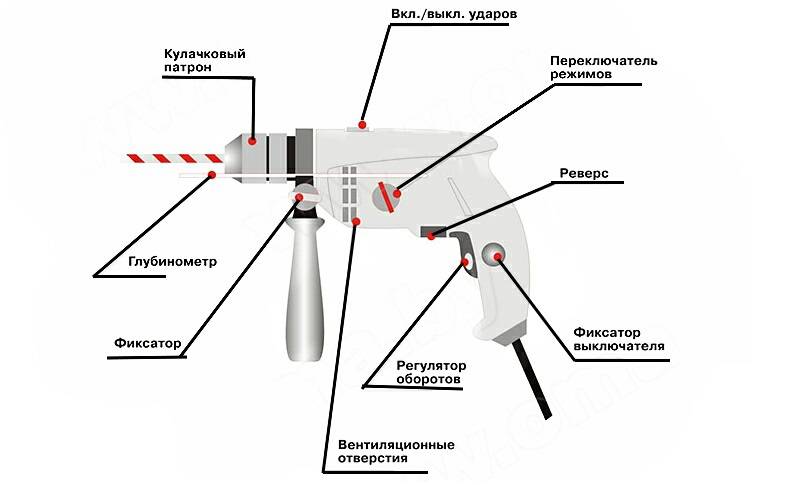 Вкл./выкл. ударов

Кулачковый патрон

Переключатель режимов

Реверс

Глубинометр

Фиксатор

Фиксатор выключателя

Регулятор оборотов

Вентиляционные отверстия