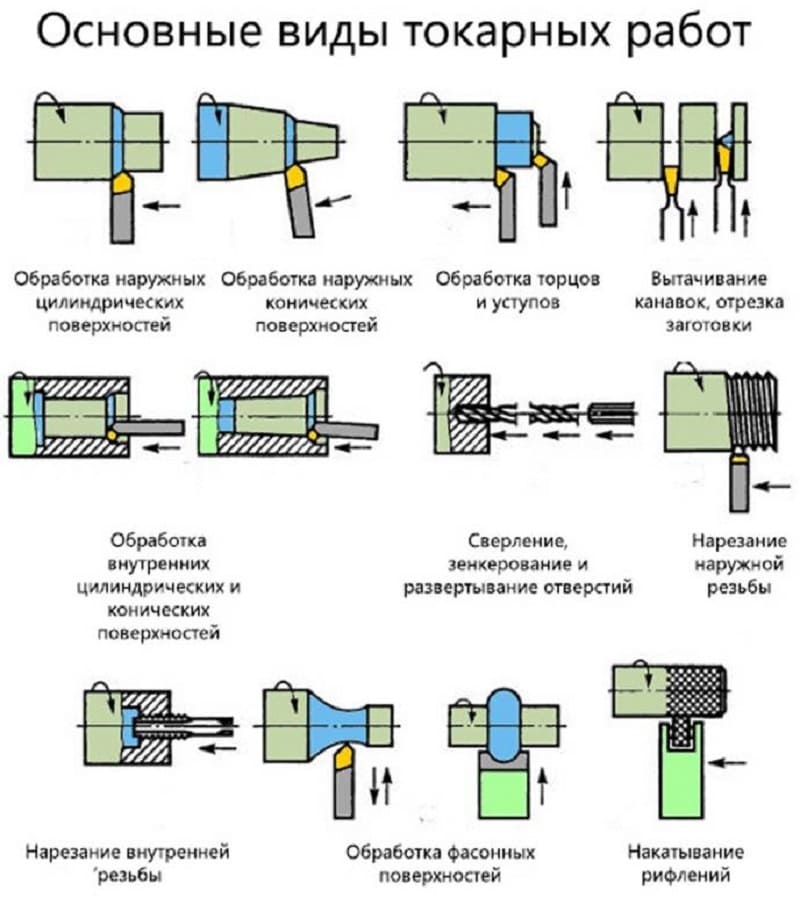 Основные виды токарных работ

Обработка наружных цилиндрических поверхностей

Обработка наружных конических поверхностей

Обработка торцов и уступов

Вытачивание канавок, отрезка заготовки

Обработка внутренних цилиндрических и конических поверхностей

Сверление, зенкерование и развертывание отверстий

Нарезание наружной резьбы

Нарезание внутренней резьбы

Обработка фасонных поверхностей

Накатывание рифлений