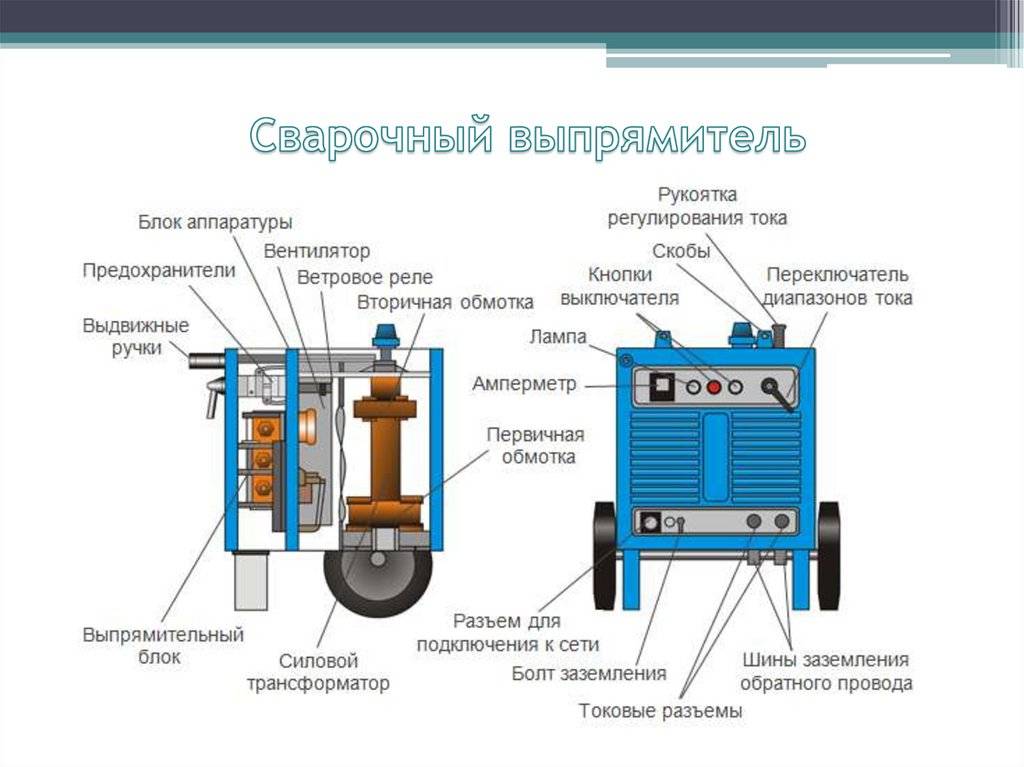 Сварочный выпрямитель

Блок аппаратуры
Вентилятор
Предохранители
Ветровое реле
Вторичная обмотка
Выдвижные ручки
Первичная обмотка
Выпрямительный блок
Силовой трансформатор

Рукоятка регулирования тока
Скобы
Кнопки выключателя
Переключатель диапазонов тока
Лампа
Амперметр
Разъем для подключения к сети
Болт заземления
Шины заземления обратного провода
Токовые разъемы