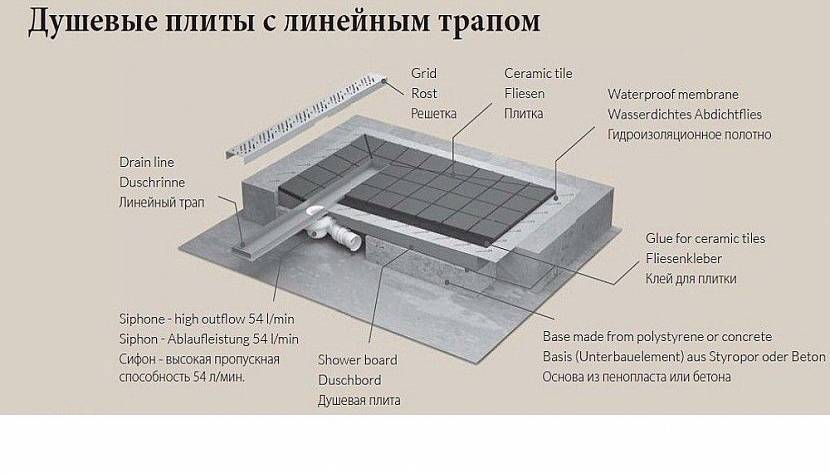 Душевые плиты с линейным трапом

Grid
Rost
Решетка

Ceramic tile
Fliesen
Плитка

Waterproof membrane
Wasserdichtes Abdichtflies
Гидроизоляционное полотно

Drain line
Duschrinne
Линейный трап

Glue for ceramic tiles
Fliesenkleber
Клей для плитки

Siphone - high outflow 54 l/min
Siphon - Ablaufleistung 54 l/min
Сифон - высокая пропускная способность 54 л/мин.

Shower board
Duschbord
Душевая плита

Base made from polystyrene or concrete
Basis (Unterbauelement) aus Styropor oder Beton
Основа из пенопласта или бетона