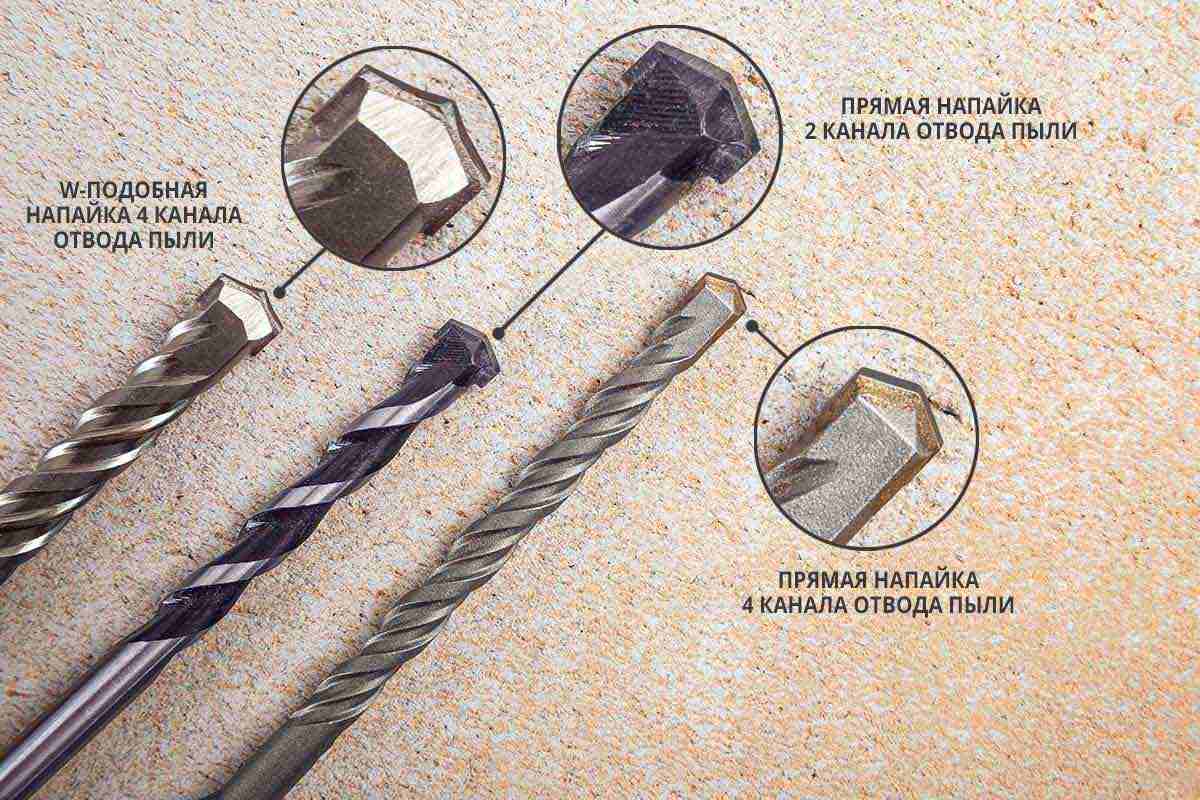 W-ПОДОБНАЯ НАПАЙКА 4 КАНАЛА ОТВОДА ПЫЛИ

ПРЯМАЯ НАПАЙКА 2 КАНАЛА ОТВОДА ПЫЛИ

ПРЯМАЯ НАПАЙКА 4 КАНАЛА ОТВОДА ПЫЛИ