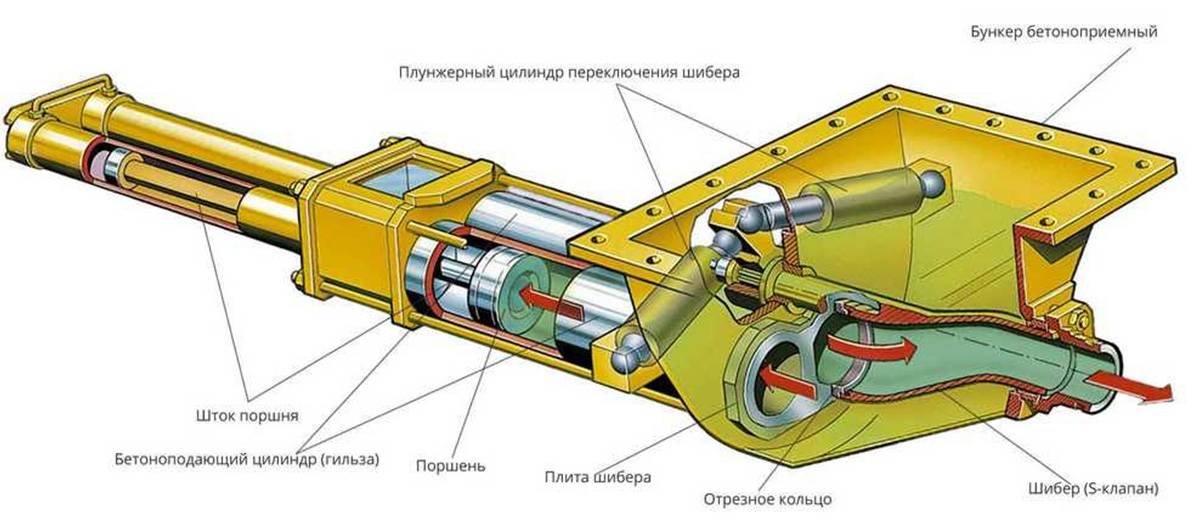 Бункер бетоноприемный

Плунжерный цилиндр переключения шибера

Шток поршня

Бетоноподающий цилиндр (гильза)

Поршень

Плита шибера

Отрезное кольцо

Шибер (S-клапан)